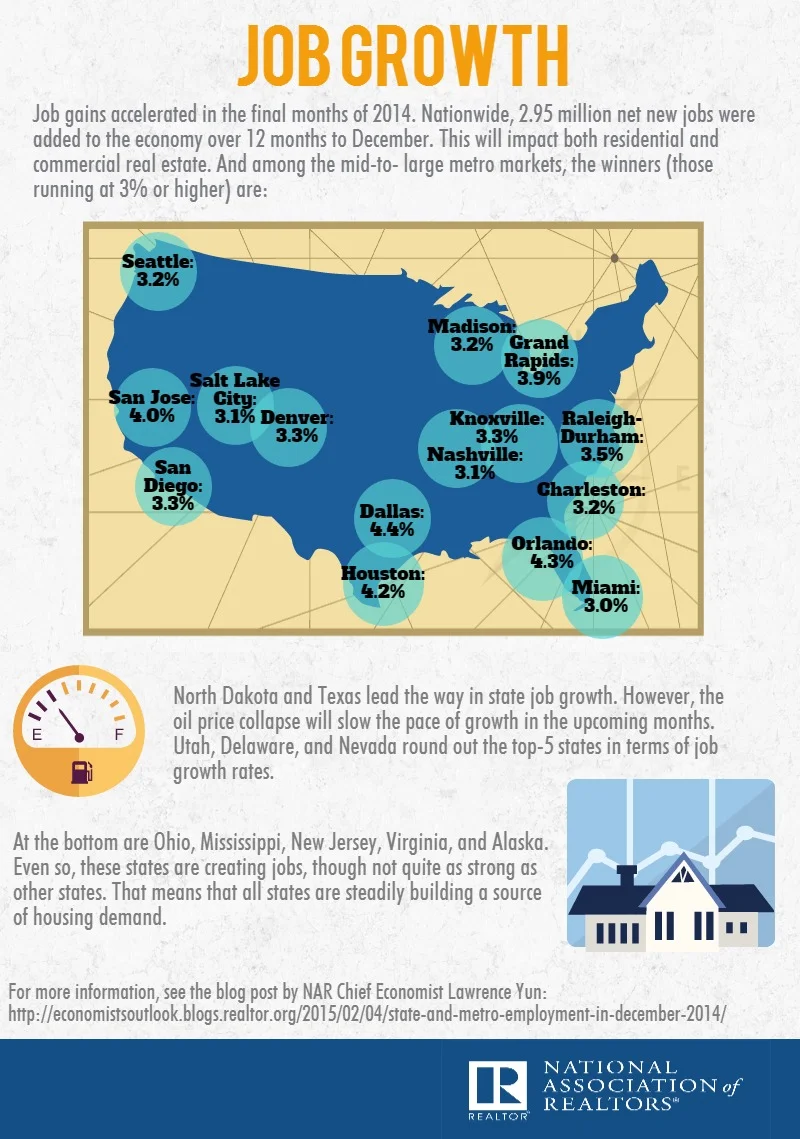 JOB GROWTH

Job gains accelerated in the final months of 2014. Nationwide, 2.95 million net new jobs were added to the economy over 12 months to December. This will impact both residential and commercial real estate. And among the mid-to- large metro markets, the winners (those running at 3% or higher) are:

Seattle: 3.2%
Madison: 3.2%
Grand Rapids: 3.9%
San Jose: 4.0%
Salt Lake City: 3.1%
Denver: 3.3%
Knoxville: 3.3%
Nashville: 3.1%
Raleigh-Durham: 3.5%
San Diego: 3.3%
Charleston: 3.2%
Dallas: 4.4%
Orlando: 4.3%
Houston: 4.2%
Miami: 3.0%

E F

North Dakota and Texas lead the way in state job growth. However, the oil price collapse will slow the pace of growth in the upcoming months. Utah, Delaware, and Nevada round out the top-5 states in terms of job growth rates.

At the bottom are Ohio, Mississippi, New Jersey, Virginia, and Alaska. Even so, these states are creating jobs, though not quite as strong as other states. That means that all states are steadily building a source of housing demand.

For more information, see the blog post by NAR Chief Economist Lawrence Yun:
http://economistsoutlook.blogs.realtor.org/2015/02/04/state-and-metro-employment-in-december-2014/

R REALTOR® NATIONAL ASSOCIATION of REALTORS®